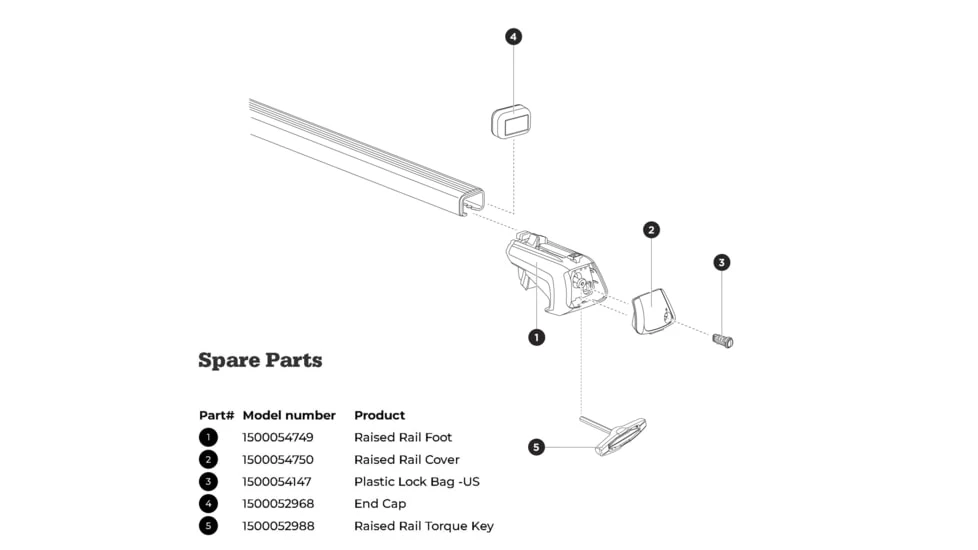 4

2

3

1

5

Spare Parts

| Part# | Model number | Product |
|---|---|---|
| 1 | 1500054749 | Raised Rail Foot |
| 2 | 1500054750 | Raised Rail Cover |
| 3 | 1500054147 | Plastic Lock Bag -US |
| 4 | 1500052968 | End Cap |
| 5 | 1500052988 | Raised Rail Torque Key |